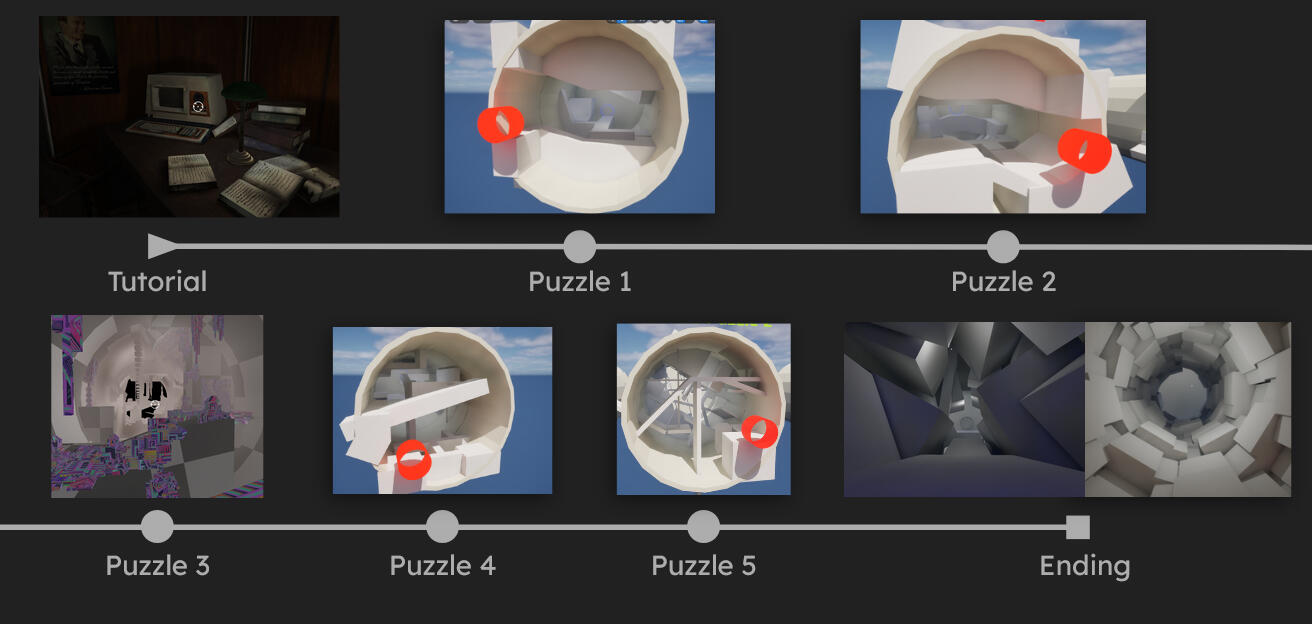 Tutorial

Puzzle 1

Puzzle 2

Puzzle 3

Puzzle 4

Puzzle 5

Ending